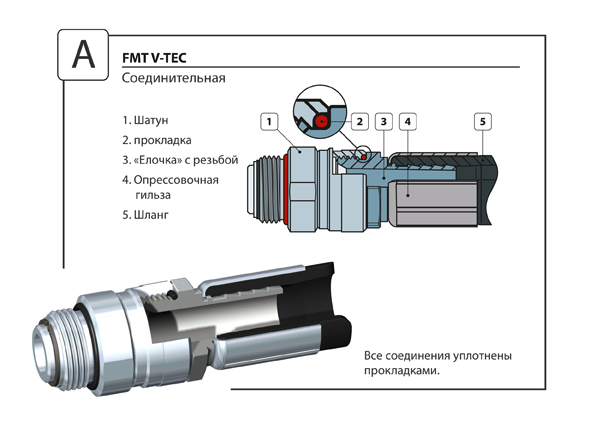 A

FMT V-TEC

Соединительная

1. Шатун
2. прокладка
3. «Елочка» с резьбой
4. Опрессовочная гильза
5. Шланг

1
2
3
4
5

Все соединения уплотнены прокладками.